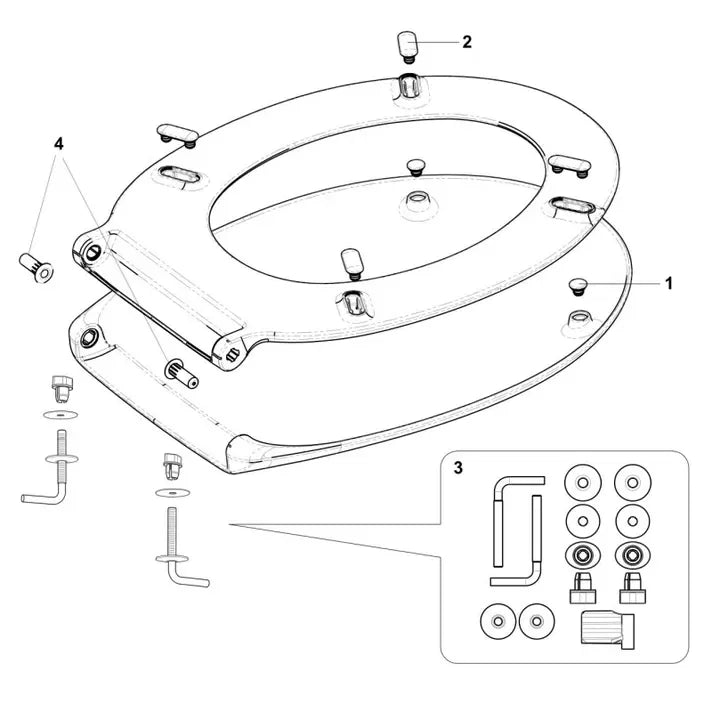 2
4
1
3