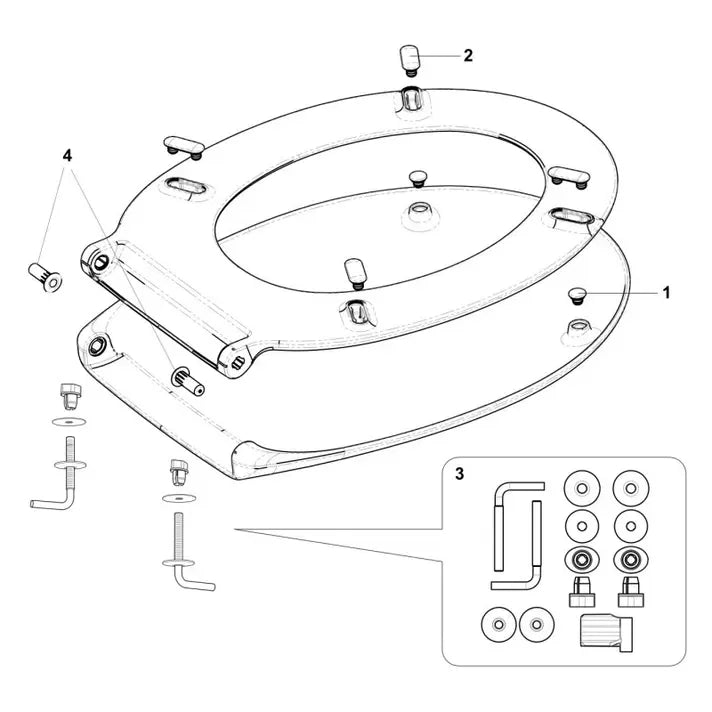 2
4
1
3