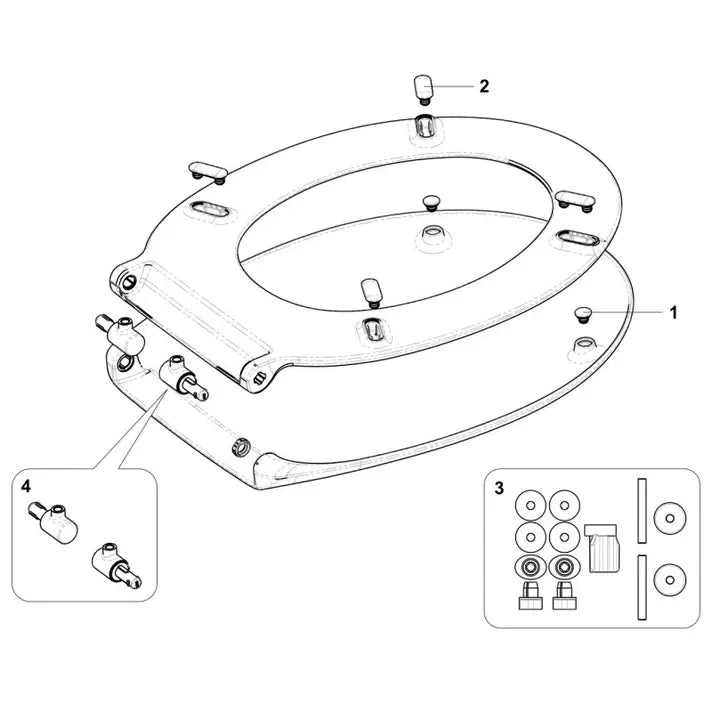 2

1

4

3