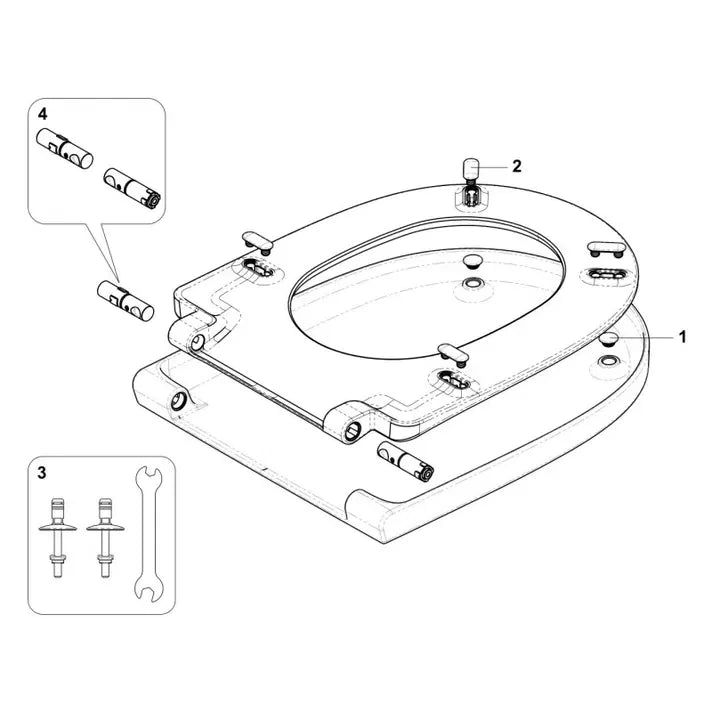 4

2

1

3