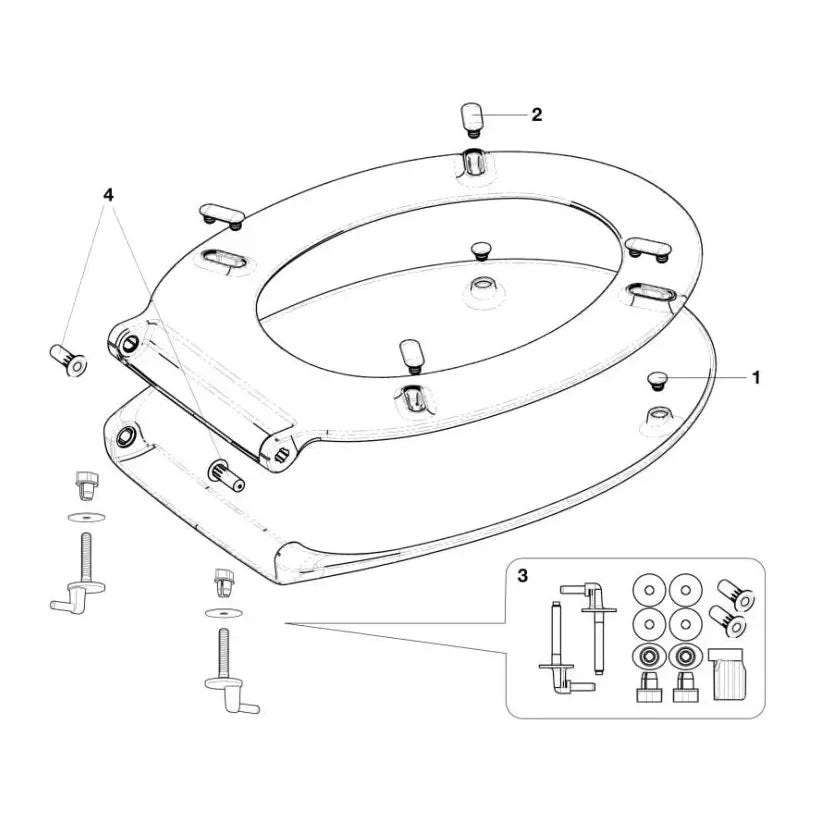 2
4
1
3